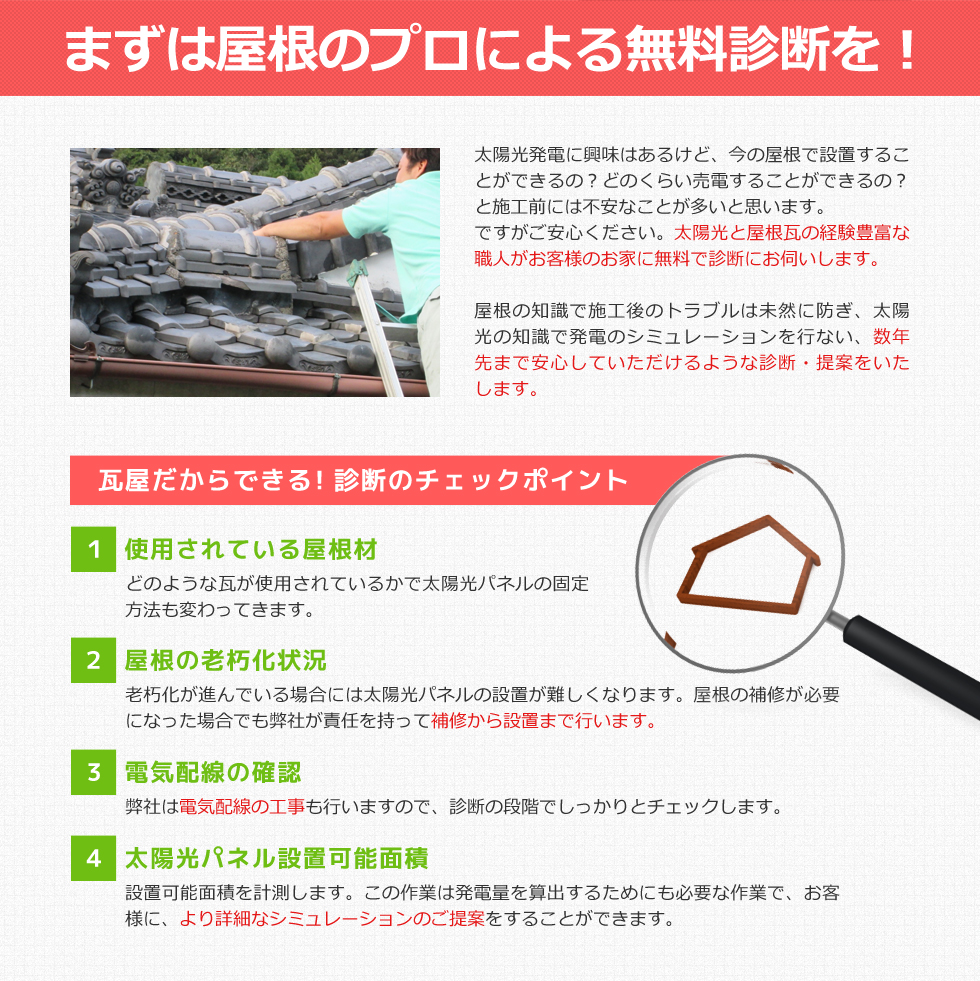 まずは屋根のプロによる無料診断を！

太陽光発電に興味はあるけど、今の屋根で設置することができるの？どのくらい売電することができるの？と施工前には不安なことが多いと思います。
ですがご安心ください。太陽光と屋根瓦の経験豊富な職人がお客様のお家に無料で診断にお伺いします。

屋根の知識で施工後のトラブルは未然に防ぎ、太陽光の知識で発電のシミュレーションを行ない、数年先まで安心していただけるような診断・提案をいたします。

瓦屋だからできる！診断のチェックポイント

1 使用されている屋根材
どのような瓦が使用されているかで太陽光パネルの固定方法も変わってきます。

2 屋根の老朽化状況
老朽化が進んでいる場合には太陽光パネルの設置が難しくなります。屋根の補修が必要になった場合でも弊社が責任を持って補修から設置まで行います。

3 電気配線の確認
弊社は電気配線の工事も行いますので、診断の段階でしっかりとチェックします。

4 太陽光パネル設置可能面積
設置可能面積を計測します。この作業は発電量を算出するためにも必要な作業で、お客様に、より詳細なシミュレーションのご提案をすることができます。